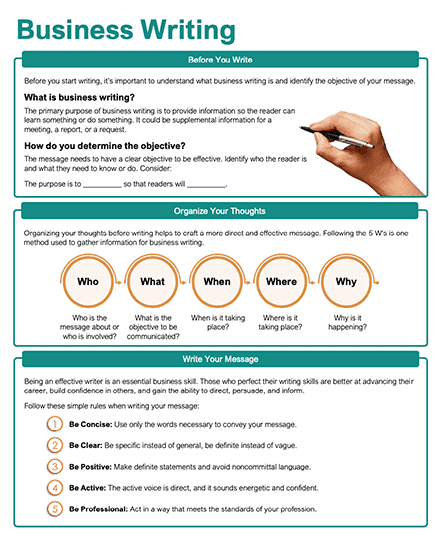 Business Writing

Before You Write

Before you start writing, it's important to understand what business writing is and identify the objective of your message.

What is business writing?

The primary purpose of business writing is to provide information so the reader can learn something or do something. It could be supplemental information for a meeting, a report, or a request.

How do you determine the objective?

The message needs to have a clear objective to be effective. Identify who the reader is and what they need to know or do. Consider:

The purpose is to _________ so that readers will _________.

Organize Your Thoughts

Organizing your thoughts before writing helps to craft a more direct and effective message. Following the 5 W's is one method used to gather information for business writing.

Who
Who is the message about or who is involved?

What
What is the objective to be communicated?

When
When is it taking place?

Where
Where is it taking place?

Why
Why is it happening?

Write Your Message

Being an effective writer is an essential business skill. Those who perfect their writing skills are better at advancing their career, build confidence in others, and gain the ability to direct, persuade, and inform.

Follow these simple rules when writing your message:

1 Be Concise: Use only the words necessary to convey your message.

2 Be Clear: Be specific instead of general, be definite instead of vague.

3 Be Positive: Make definite statements and avoid noncommittal language.

4 Be Active: The active voice is direct, and it sounds energetic and confident.

5 Be Professional: Act in a way that meets the standards of your profession.